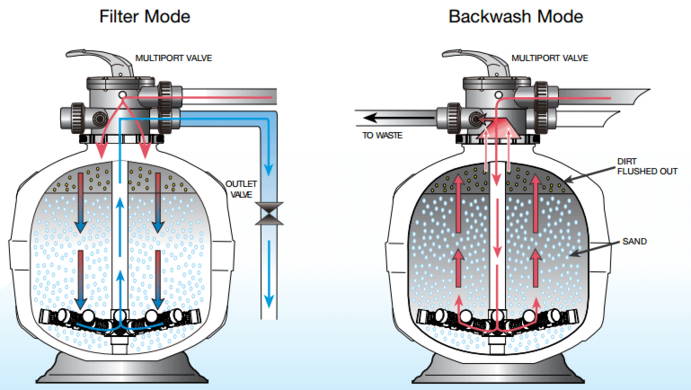 Filter Mode

MULTIPORT VALVE

OUTLET VALVE

Backwash Mode

MULTIPORT VALVE

TO WASTE

DIRT FLUSHED OUT

SAND